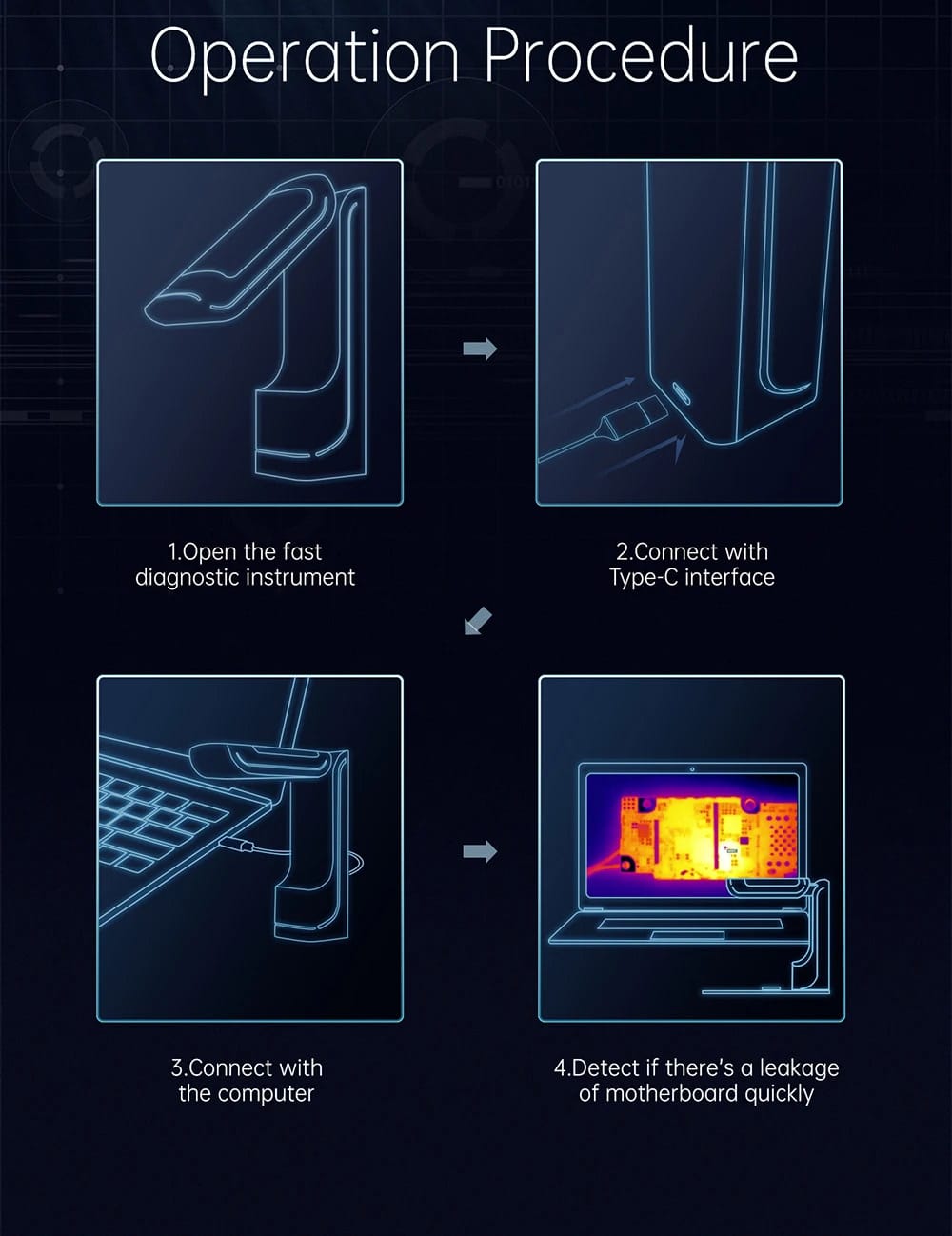 Operation Procedure

1.Open the fast diagnostic instrument

2.Connect with Type-C interface

3.Connect with the computer

4.Detect if there's a leakage of motherboard quickly